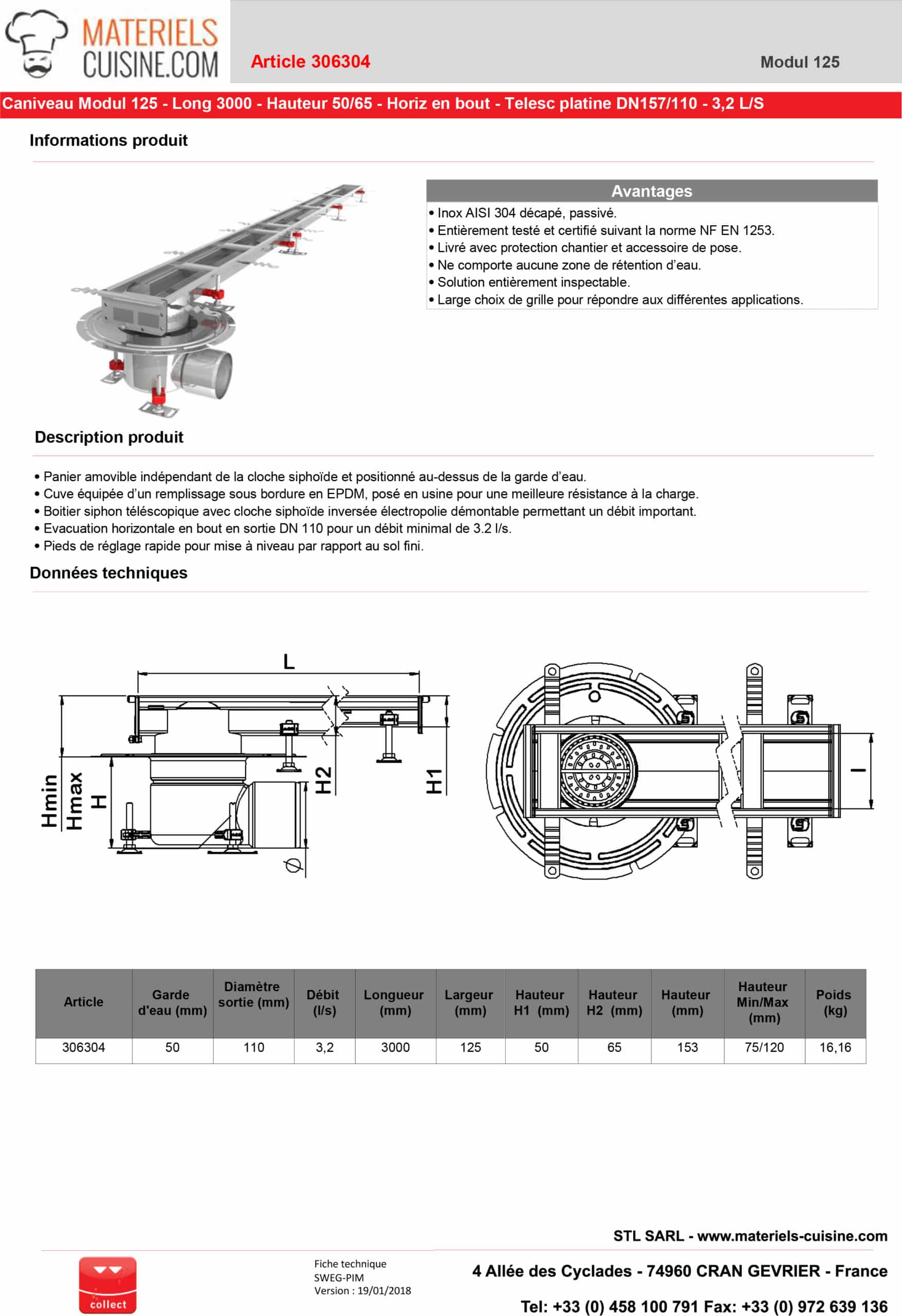 MATERIELS CUISINE.COM

Article 306304

Modul 125

Caniveau Modul 125 - Long 3000 - Hauteur 50/65 - Horiz en bout - Telesc platine DN157/110 - 3,2 L/S

Informations produit

Avantages

• Inox AISI 304 décapé, passivé.
• Entièrement testé et certifié suivant la norme NF EN 1253.
• Livré avec protection chantier et accessoire de pose.
• Ne comporte aucune zone de rétention d'eau.
• Solution entièrement inspectable.
• Large choix de grille pour répondre aux différentes applications.

Description produit

• Panier amovible indépendant de la cloche siphoïde et positionné au-dessus de la garde d'eau.
• Cuve équipée d'un remplissage sous bordure en EPDM, posé en usine pour une meilleure résistance à la charge.
• Boitier siphon téléscopique avec cloche siphoïde inversée électropolie démontable permettant un débit important.
• Evacuation horizontale en bout en sortie DN 110 pour un débit minimal de 3.2 l/s.
• Pieds de réglage rapide pour mise à niveau par rapport au sol fini.

Données techniques

L

Hmin Hmax H H2 H1 Ø

l

| Article | Garde d'eau (mm) | Diamètre sortie (mm) | Débit (l/s) | Longueur (mm) | Largeur (mm) | Hauteur H1 (mm) | Hauteur H2 (mm) | Hauteur (mm) | Hauteur Min/Max (mm) | Poids (kg) |
|---|---|---|---|---|---|---|---|---|---|---|
| 306304 | 50 | 110 | 3,2 | 3000 | 125 | 50 | 65 | 153 | 75/120 | 16,16 |

STL SARL - www.materiels-cuisine.com

collect

Fiche technique
SWEG-PIM
Version : 19/01/2018

4 Allée des Cyclades - 74960 CRAN GEVRIER - France

Tel: +33 (0) 458 100 791 Fax: +33 (0) 972 639 136