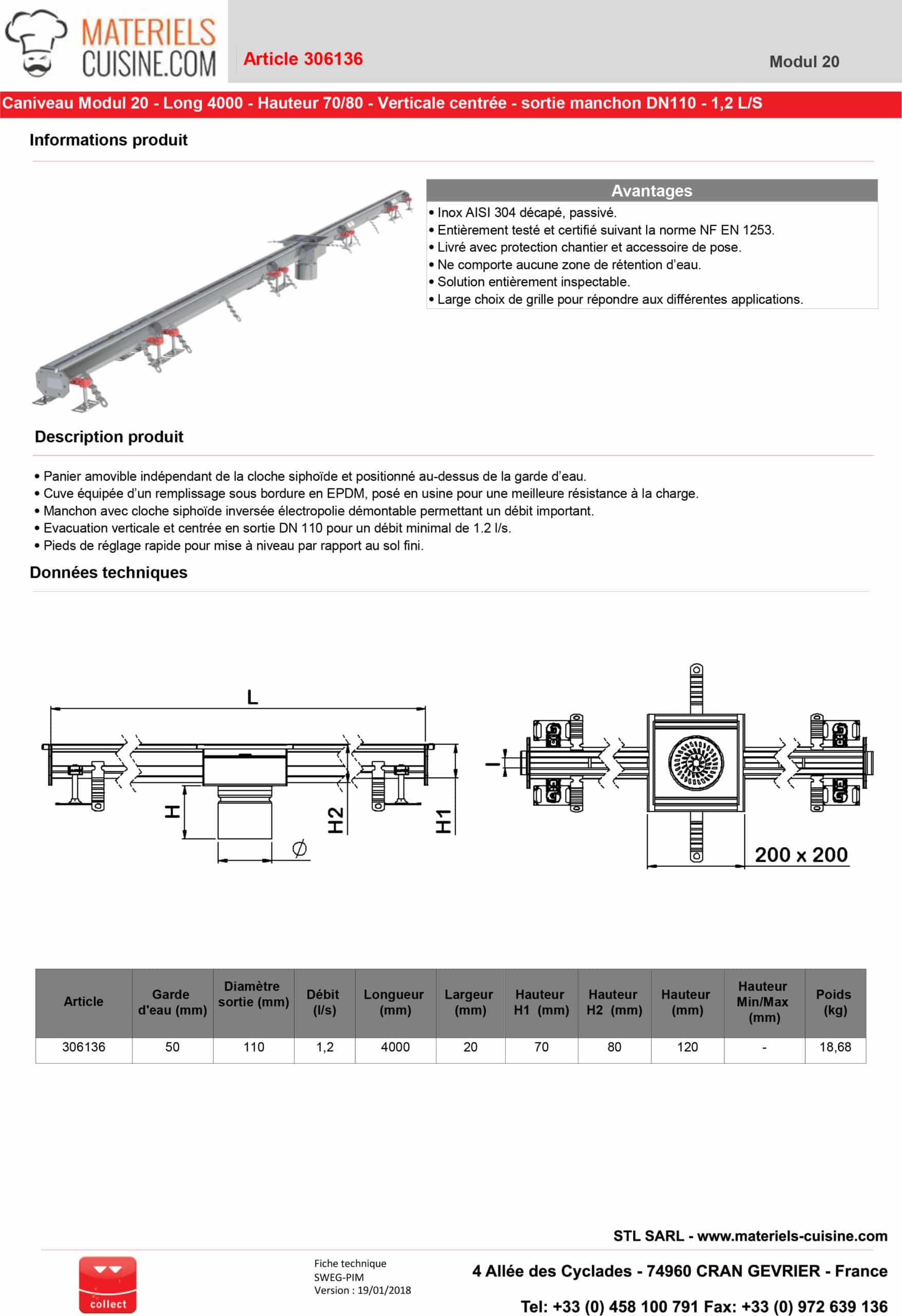 MATERIELS CUISINE.COM

Article 306136

Modul 20

Caniveau Modul 20 - Long 4000 - Hauteur 70/80 - Verticale centrée - sortie manchon DN110 - 1,2 L/S

Informations produit

Avantages
• Inox AISI 304 décapé, passivé.
• Entièrement testé et certifié suivant la norme NF EN 1253.
• Livré avec protection chantier et accessoire de pose.
• Ne comporte aucune zone de rétention d'eau.
• Solution entièrement inspectable.
• Large choix de grille pour répondre aux différentes applications.

Description produit

• Panier amovible indépendant de la cloche siphoïde et positionné au-dessus de la garde d'eau.
• Cuve équipée d'un remplissage sous bordure en EPDM, posé en usine pour une meilleure résistance à la charge.
• Manchon avec cloche siphoïde inversée électropolie démontable permettant un débit important.
• Evacuation verticale et centrée en sortie DN 110 pour un débit minimal de 1.2 l/s.
• Pieds de réglage rapide pour mise à niveau par rapport au sol fini.

Données techniques

L
H
H2
H1
Ø
l
200 x 200

| Article | Garde d'eau (mm) | Diamètre sortie (mm) | Débit (l/s) | Longueur (mm) | Largeur (mm) | Hauteur H1 (mm) | Hauteur H2 (mm) | Hauteur (mm) | Hauteur Min/Max (mm) | Poids (kg) |
|---|---|---|---|---|---|---|---|---|---|---|
| 306136 | 50 | 110 | 1,2 | 4000 | 20 | 70 | 80 | 120 | - | 18,68 |

STL SARL - www.materiels-cuisine.com

collect

Fiche technique
SWEG-PIM
Version : 19/01/2018

4 Allée des Cyclades - 74960 CRAN GEVRIER - France

Tel: +33 (0) 458 100 791 Fax: +33 (0) 972 639 136