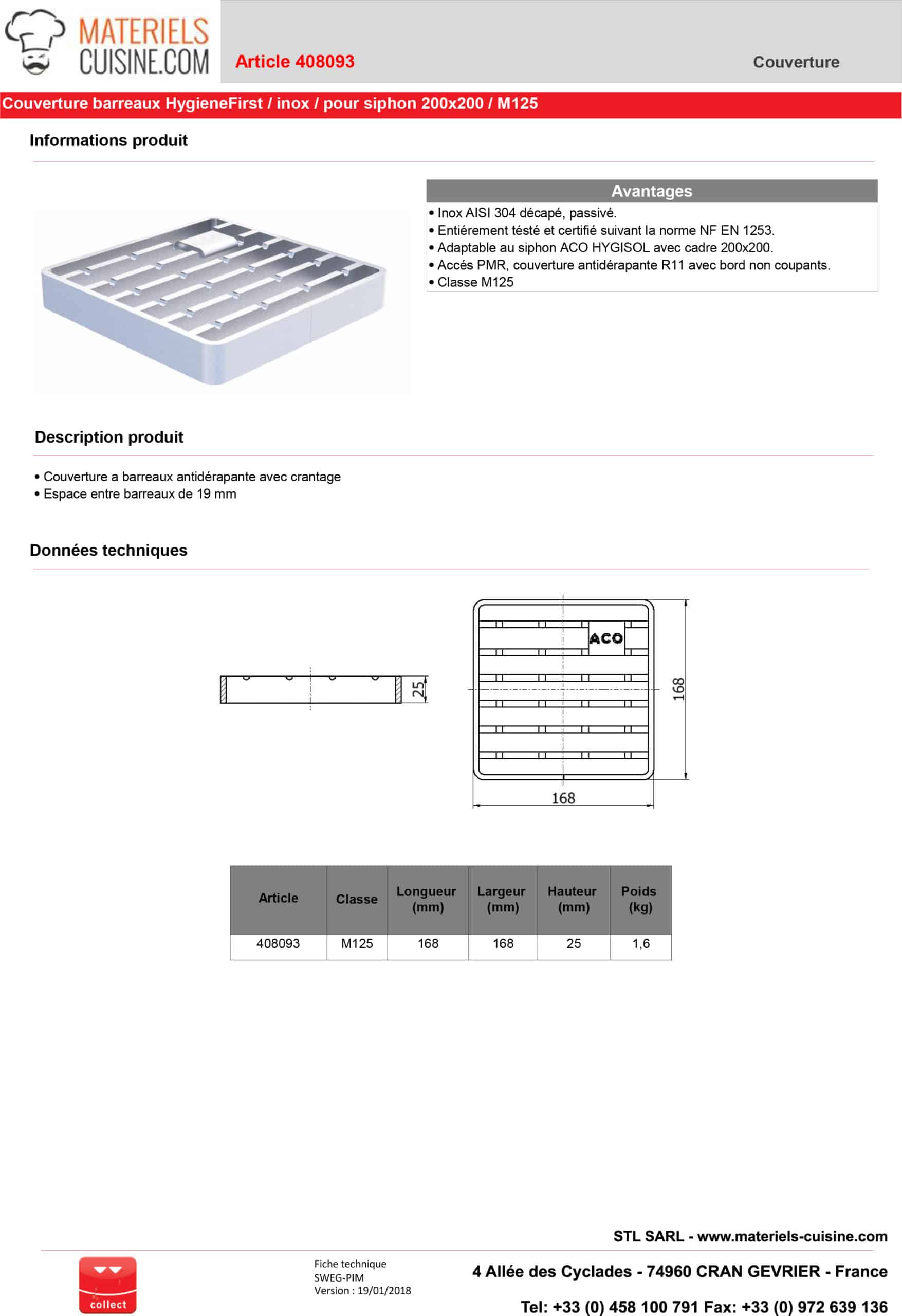 MATERIELS CUISINE.COM

Article 408093

Couverture

Couverture barreaux HygieneFirst / inox / pour siphon 200x200 / M125

Informations produit

Avantages

• Inox AISI 304 décapé, passivé.
• Entiérement tésté et certifié suivant la norme NF EN 1253.
• Adaptable au siphon ACO HYGISOL avec cadre 200x200.
• Accés PMR, couverture antidérapante R11 avec bord non coupants.
• Classe M125

Description produit

• Couverture a barreaux antidérapante avec crantage
• Espace entre barreaux de 19 mm

Données techniques

25

ACO

168

168

| Article | Classe | Longueur (mm) | Largeur (mm) | Hauteur (mm) | Poids (kg) |
|---|---|---|---|---|---|
| 408093 | M125 | 168 | 168 | 25 | 1,6 |

STL SARL - www.materiels-cuisine.com

collect

Fiche technique
SWEG-PIM
Version : 19/01/2018

4 Allée des Cyclades - 74960 CRAN GEVRIER - France

Tel: +33 (0) 458 100 791 Fax: +33 (0) 972 639 136