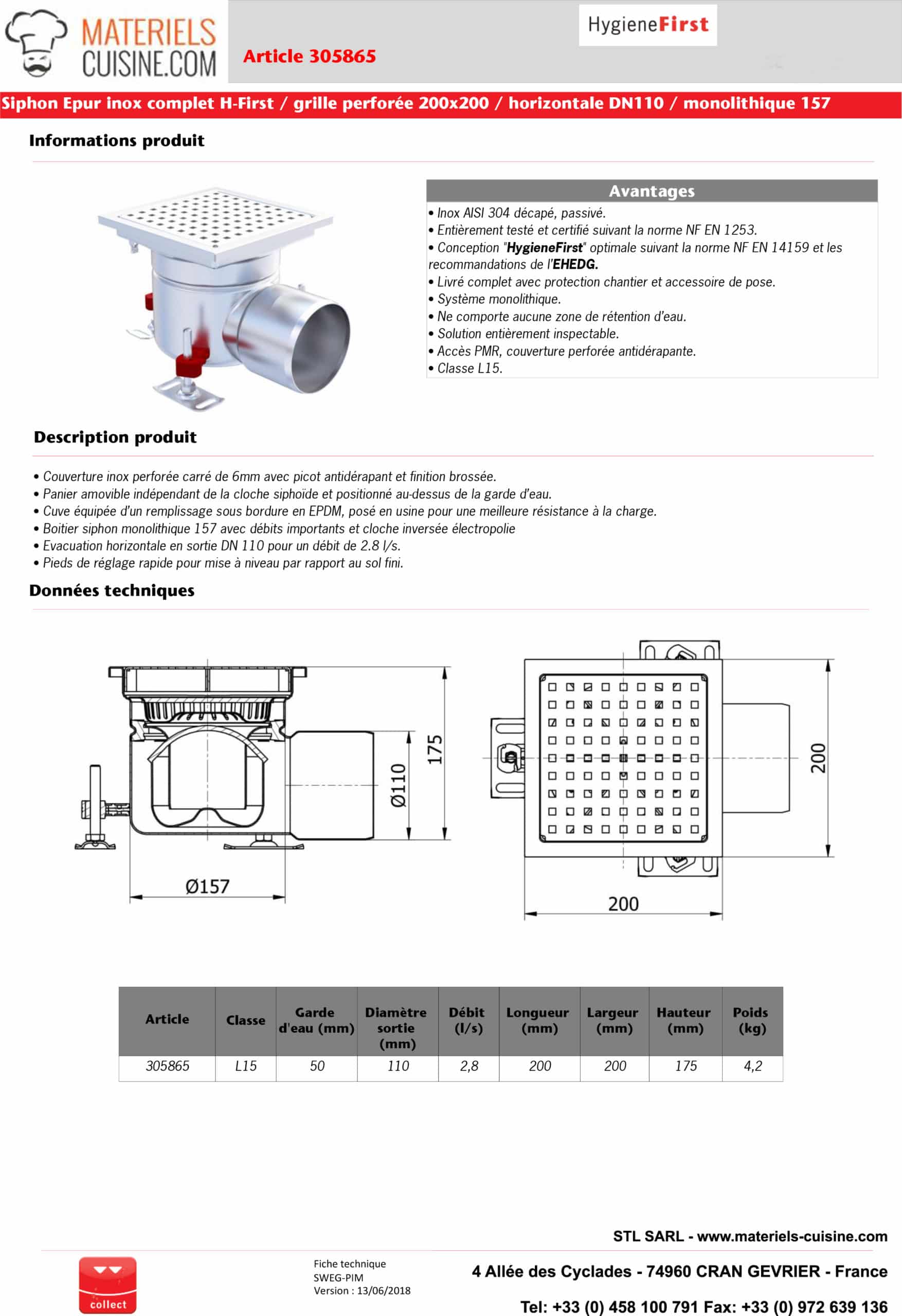 MATERIELS CUISINE.COM

Article 305865

HygieneFirst

Siphon Epur inox complet H-First / grille perforée 200x200 / horizontale DN110 / monolithique 157

Informations produit

Avantages

• Inox AISI 304 décapé, passivé.
• Entièrement testé et certifié suivant la norme NF EN 1253.
• Conception "HygieneFirst" optimale suivant la norme NF EN 14159 et les recommandations de l'EHEDG.
• Livré complet avec protection chantier et accessoire de pose.
• Système monolithique.
• Ne comporte aucune zone de rétention d'eau.
• Solution entièrement inspectable.
• Accès PMR, couverture perforée antidérapante.
• Classe L15.

Description produit

• Couverture inox perforée carré de 6mm avec picot antidérapant et finition brossée.
• Panier amovible indépendant de la cloche siphoïde et positionné au-dessus de la garde d'eau.
• Cuve équipée d'un remplissage sous bordure en EPDM, posé en usine pour une meilleure résistance à la charge.
• Boitier siphon monolithique 157 avec débits importants et cloche inversée électropolie
• Evacuation horizontale en sortie DN 110 pour un débit de 2.8 l/s.
• Pieds de réglage rapide pour mise à niveau par rapport au sol fini.

Données techniques

175
Ø110
Ø157
200
200

| Article | Classe | Garde d'eau (mm) | Diamètre sortie (mm) | Débit (l/s) | Longueur (mm) | Largeur (mm) | Hauteur (mm) | Poids (kg) |
|---|---|---|---|---|---|---|---|---|
| 305865 | L15 | 50 | 110 | 2,8 | 200 | 200 | 175 | 4,2 |

STL SARL - www.materiels-cuisine.com

collect

Fiche technique
SWEG-PIM
Version : 13/06/2018

4 Allée des Cyclades - 74960 CRAN GEVRIER - France

Tel: +33 (0) 458 100 791 Fax: +33 (0) 972 639 136